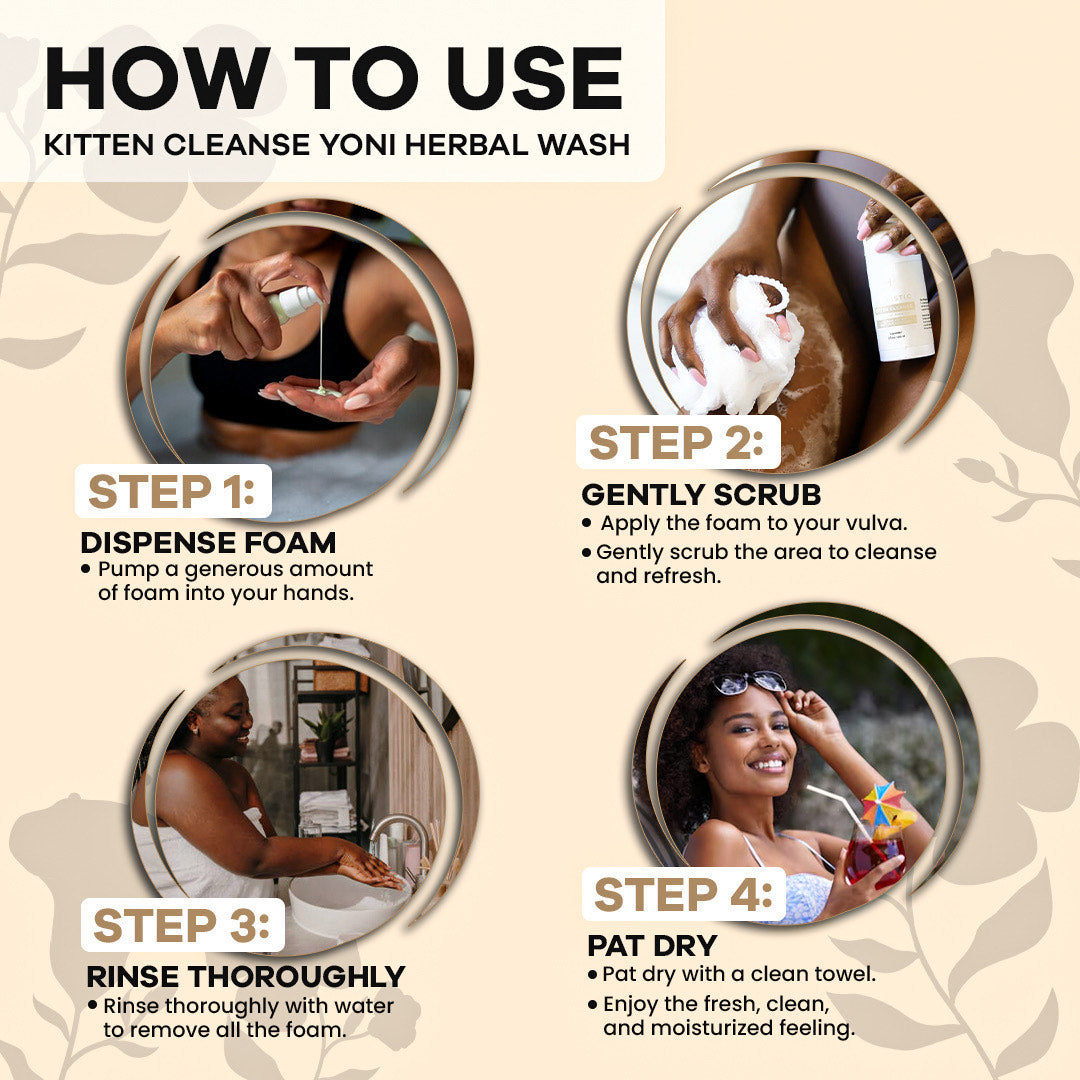 HOW TO USE
KITTEN CLEANSE YONI HERBAL WASH

STEP 1:
DISPENSE FOAM
• Pump a generous amount of foam into your hands.

STEP 2:
GENTLY SCRUB
• Apply the foam to your vulva.
• Gently scrub the area to cleanse and refresh.

STEP 3:
RINSE THOROUGHLY
• Rinse thoroughly with water to remove all the foam.

STEP 4:
PAT DRY
• Pat dry with a clean towel.
• Enjoy the fresh, clean, and moisturized feeling.